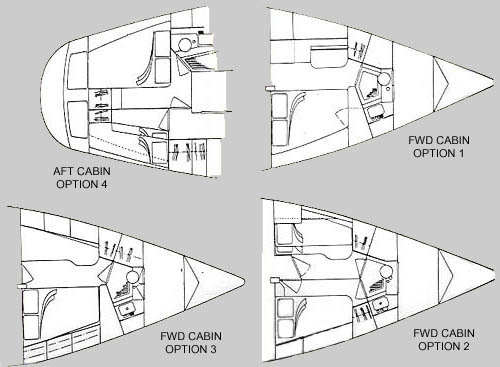 AFT CABIN
OPTION 4

FWD CABIN
OPTION 1

FWD CABIN
OPTION 3

FWD CABIN
OPTION 2